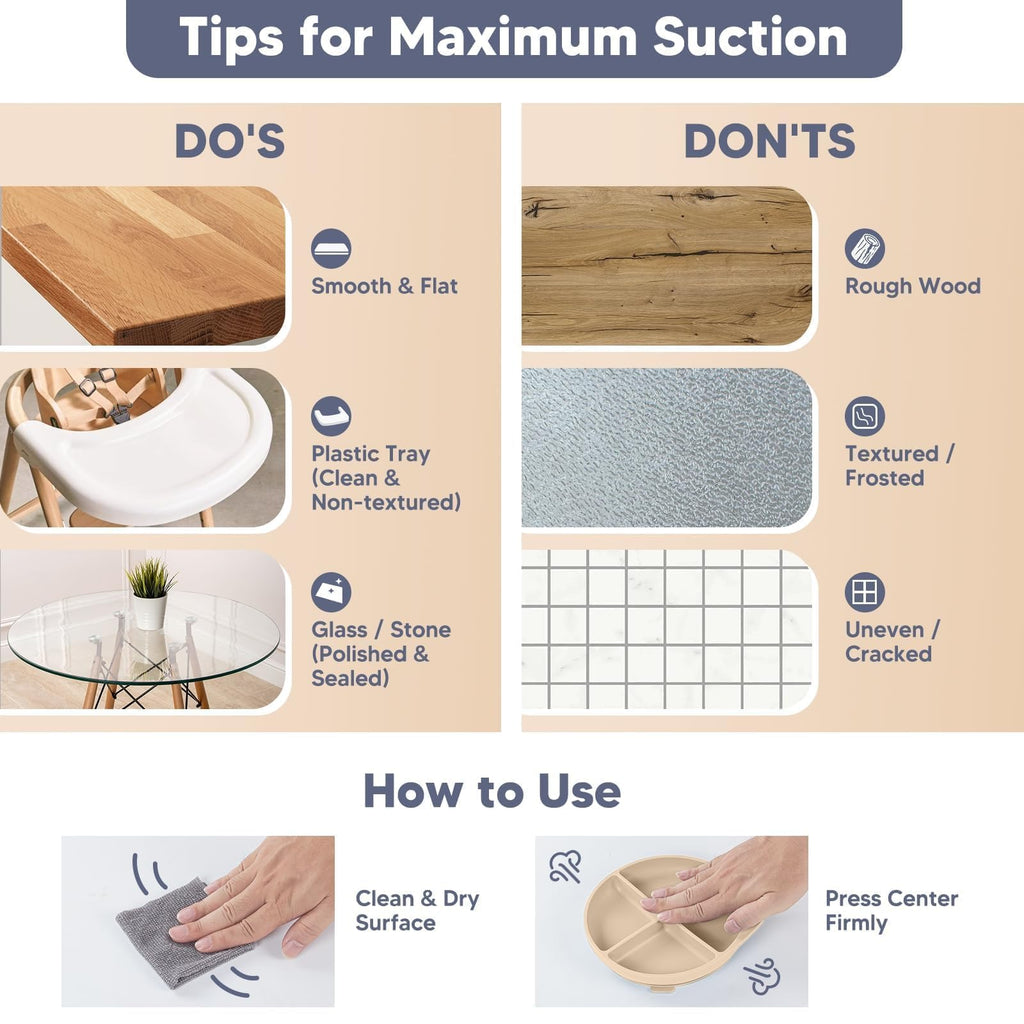 Tips for Maximum Suction

DO'S

Smooth & Flat

Plastic Tray (Clean & Non-textured)

Glass / Stone (Polished & Sealed)

DON'TS

Rough Wood

Textured / Frosted

Uneven / Cracked

How to Use

Clean & Dry Surface

Press Center Firmly