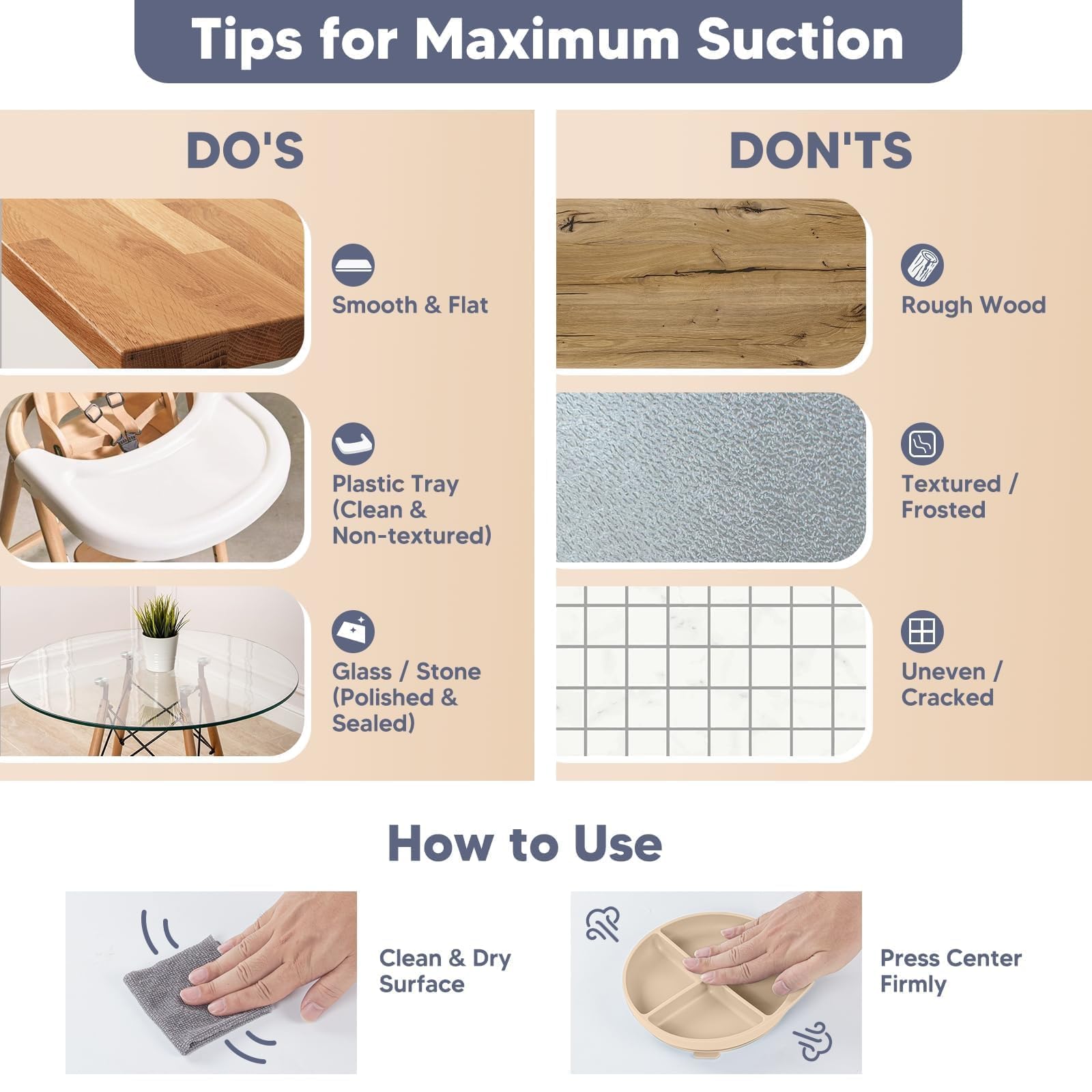 Tips for Maximum Suction

DO'S

Smooth & Flat

Plastic Tray (Clean & Non-textured)

Glass / Stone (Polished & Sealed)

DON'TS

Rough Wood

Textured / Frosted

Uneven / Cracked

How to Use

Clean & Dry Surface

Press Center Firmly