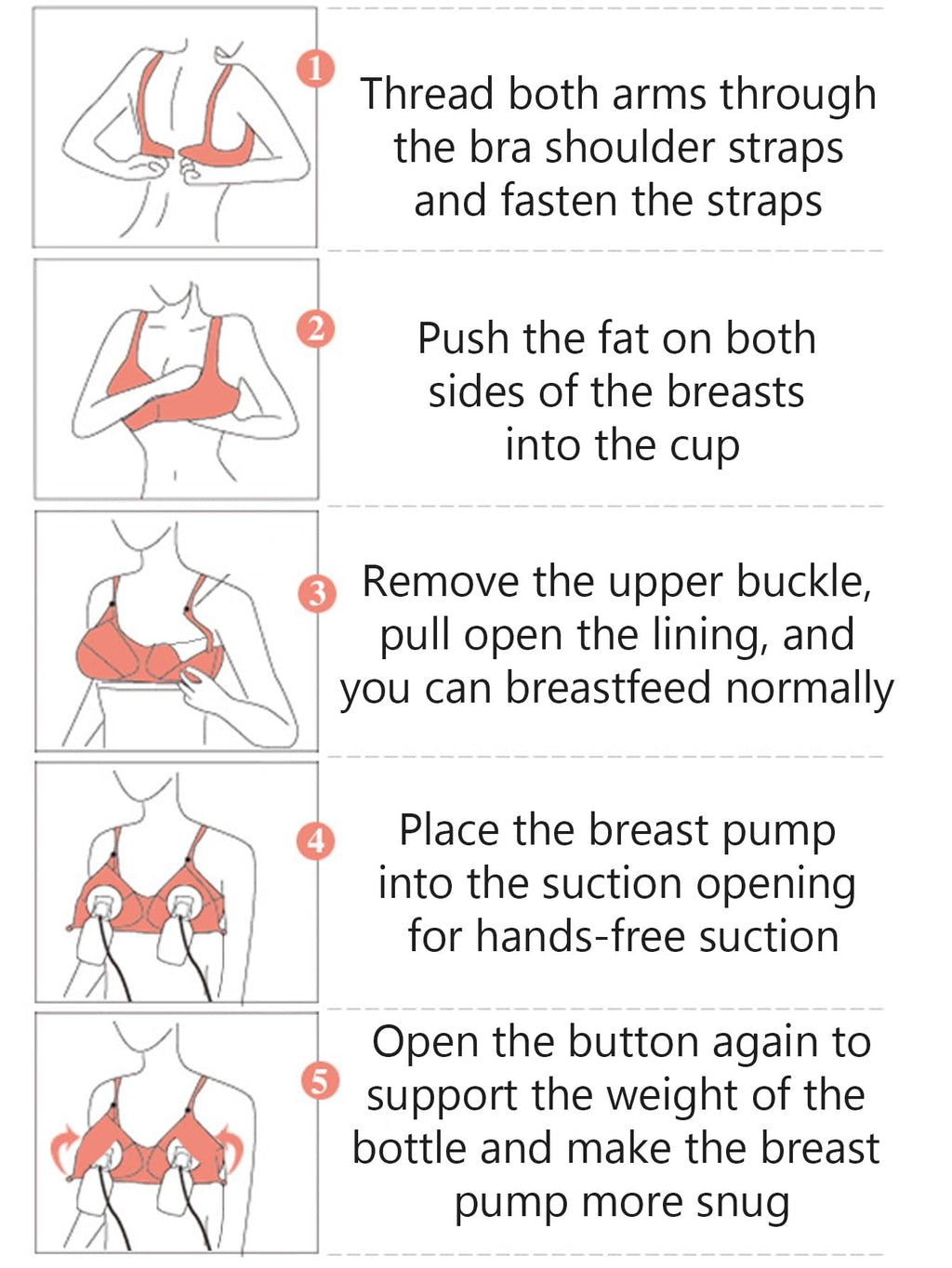 1
Thread both arms through the bra shoulder straps and fasten the straps

2
Push the fat on both sides of the breasts into the cup

3
Remove the upper buckle, pull open the lining, and you can breastfeed normally

4
Place the breast pump into the suction opening for hands-free suction

5
Open the button again to support the weight of the bottle and make the breast pump more snug