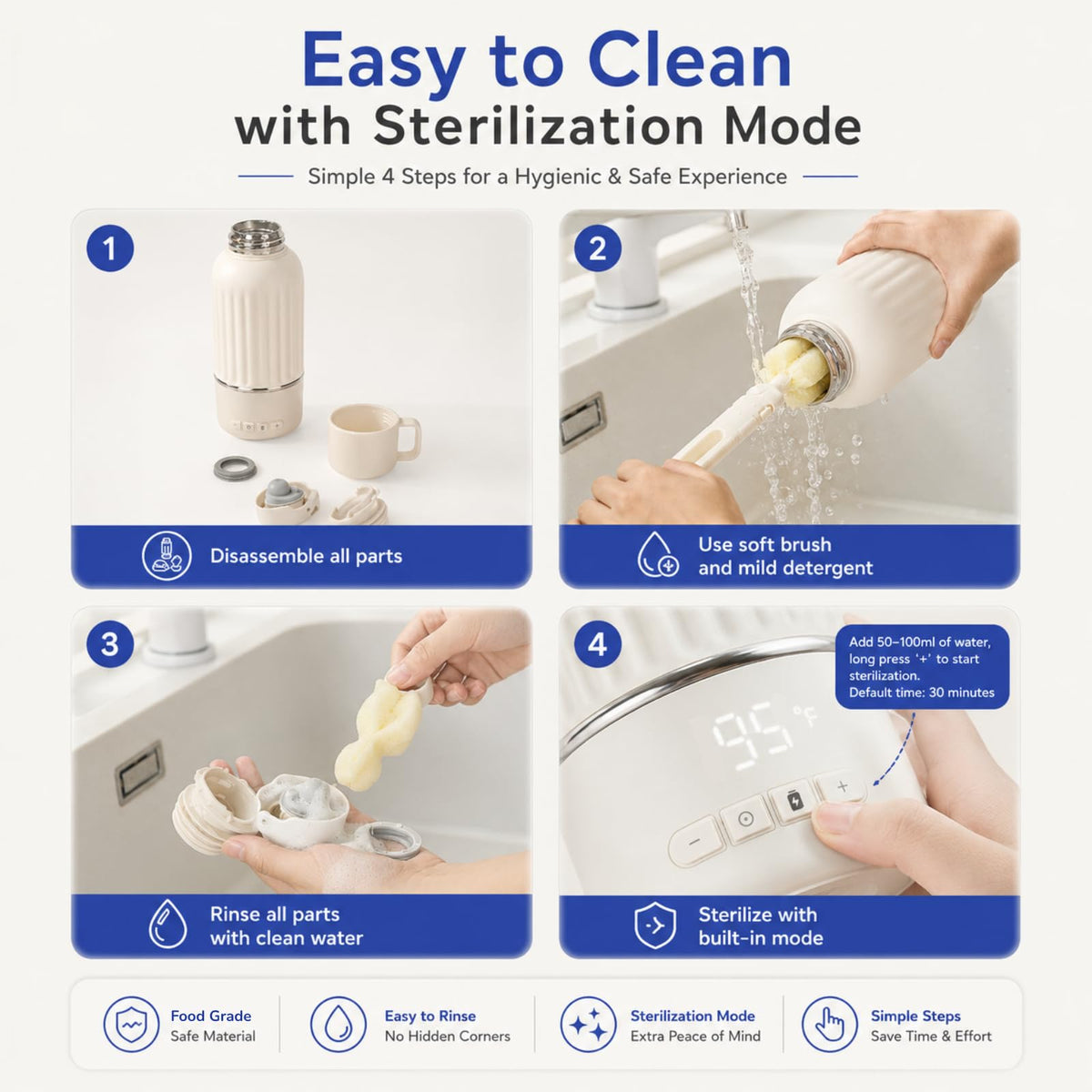 Easy to Clean
with Sterilization Mode

Simple 4 Steps for a Hygienic & Safe Experience

1
Disassemble all parts

2
Use soft brush
and mild detergent

3
Rinse all parts
with clean water

4
Add 50–100ml of water, long press '+' to start sterilization.
Default time: 30 minutes
95 °F
Sterilize with
built-in mode

Food Grade
Safe Material

Easy to Rinse
No Hidden Corners

Sterilization Mode
Extra Peace of Mind

Simple Steps
Save Time & Effort