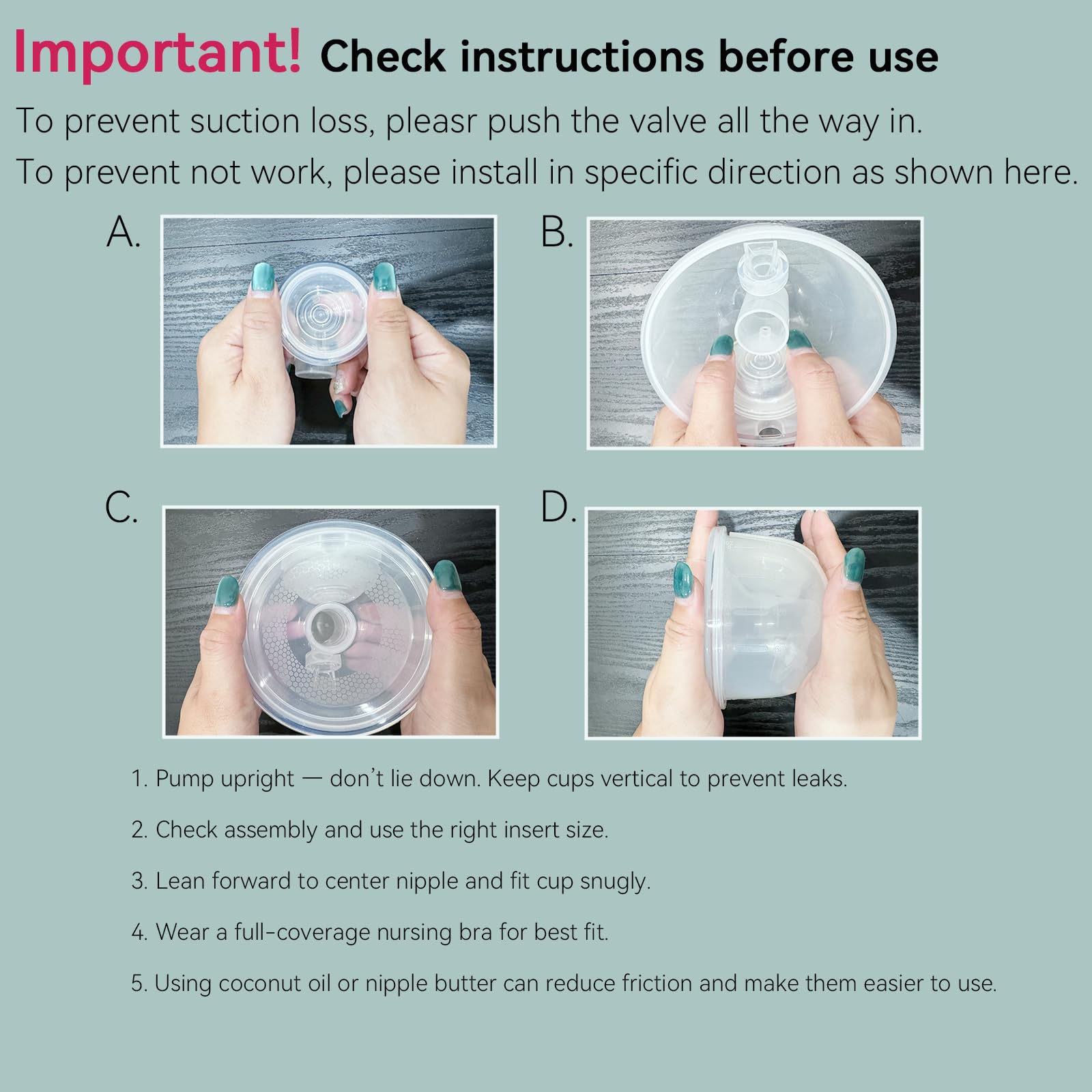 Important! Check instructions before use

To prevent suction loss, pleasr push the valve all the way in.

To prevent not work, please install in specific direction as shown here.

A.

B.

C.

D.

1. Pump upright — don't lie down. Keep cups vertical to prevent leaks.

2. Check assembly and use the right insert size.

3. Lean forward to center nipple and fit cup snugly.

4. Wear a full-coverage nursing bra for best fit.

5. Using coconut oil or nipple butter can reduce friction and make them easier to use.