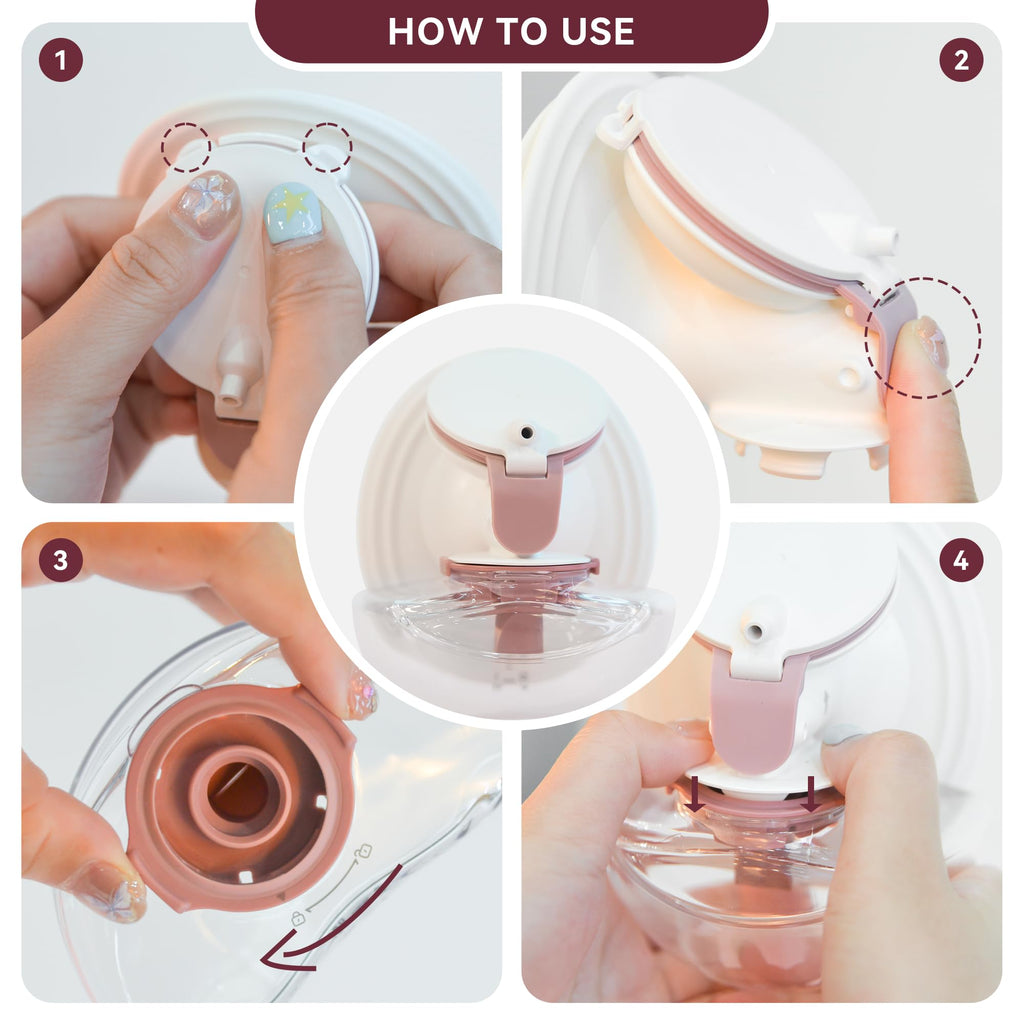 HOW TO USE

1

2

3

4