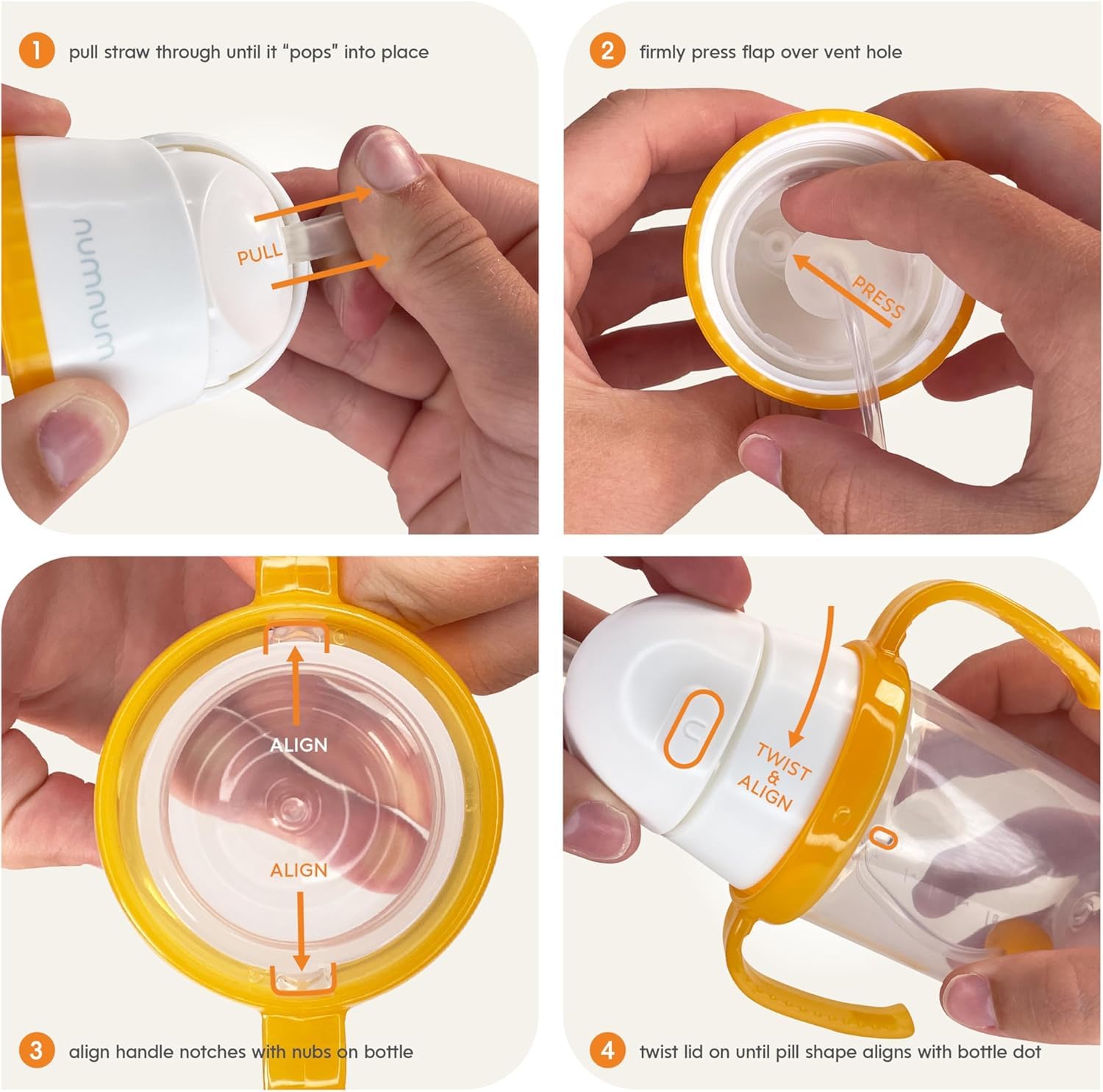 1 pull straw through until it "pops" into place

numnum

PULL

2 firmly press flap over vent hole

PRESS

ALIGN

ALIGN

3 align handle notches with nubs on bottle

TWIST & ALIGN

4 twist lid on until pill shape aligns with bottle dot