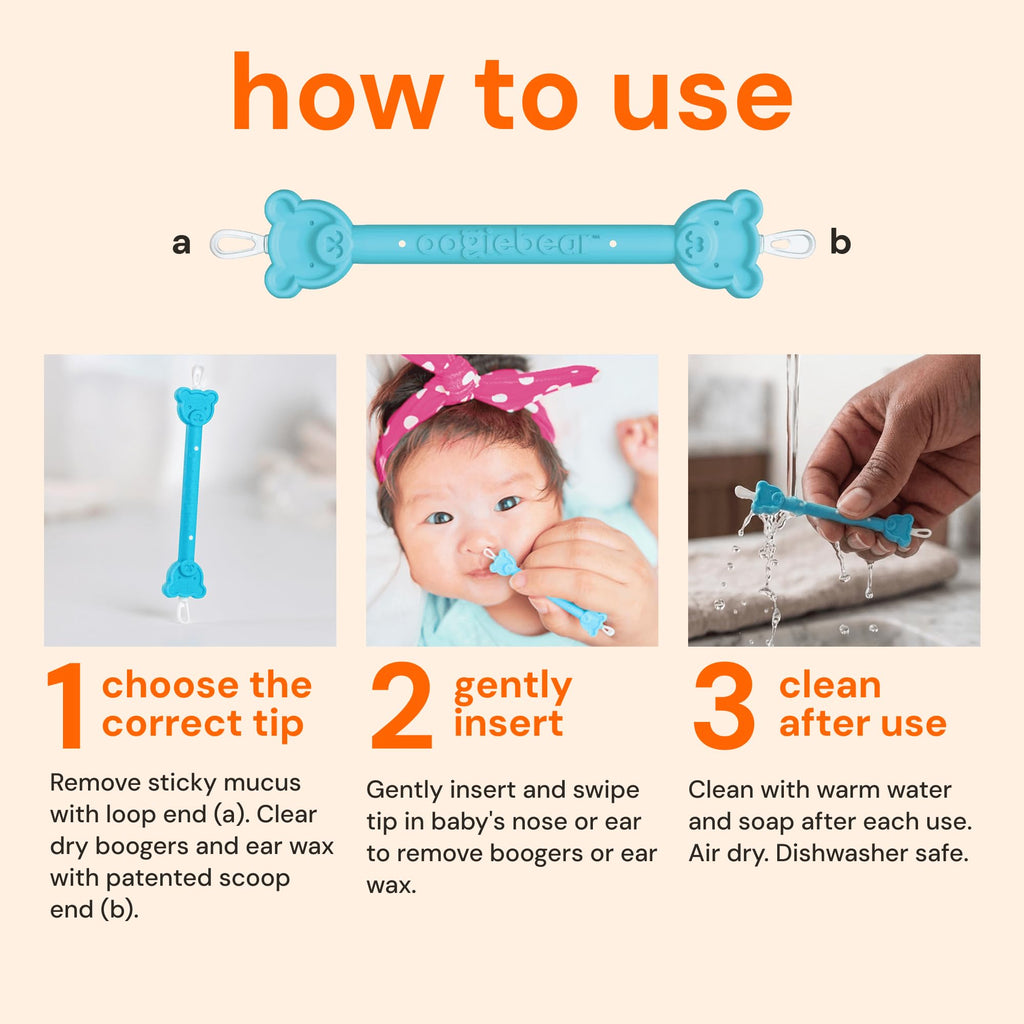 how to use

a oogiebear™ b

1 choose the correct tip

Remove sticky mucus with loop end (a). Clear dry boogers and ear wax with patented scoop end (b).

2 gently insert

Gently insert and swipe tip in baby's nose or ear to remove boogers or ear wax.

3 clean after use

Clean with warm water and soap after each use. Air dry. Dishwasher safe.