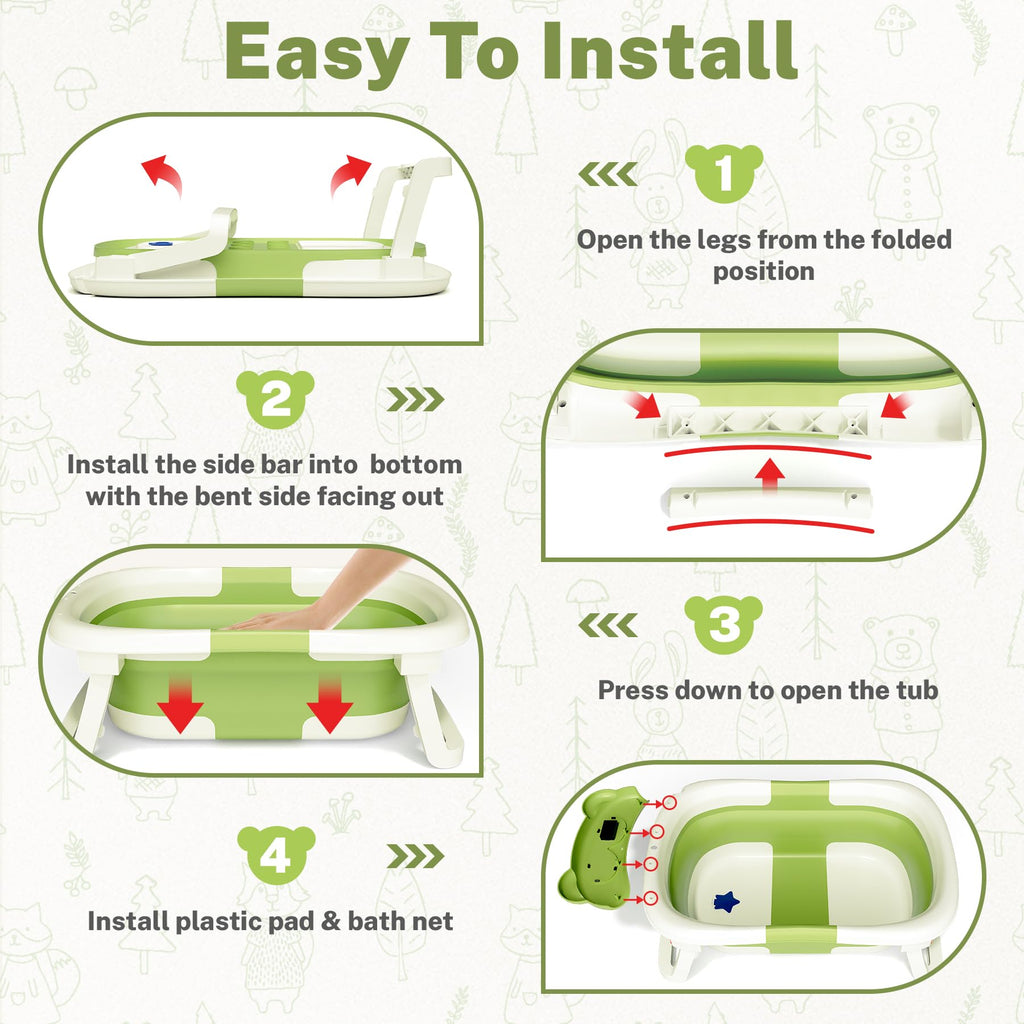 Easy To Install

1

Open the legs from the folded position

2

Install the side bar into  bottom with the bent side facing out

3

Press down to open the tub

4

Install plastic pad & bath net