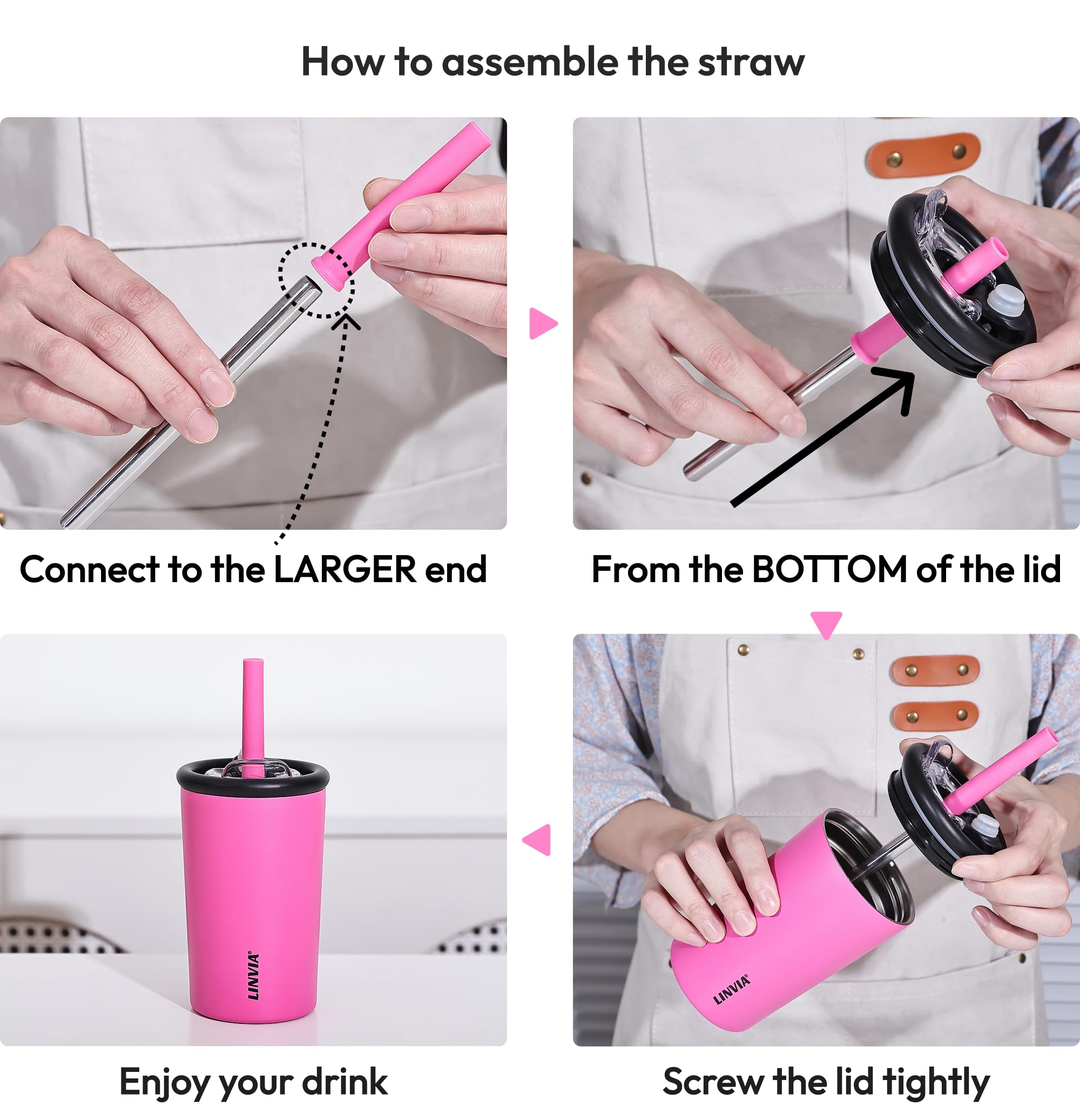 How to assemble the straw

Connect to the LARGER end

From the BOTTOM of the lid

LINVIA®

Enjoy your drink

LINVIA®

Screw the lid tightly